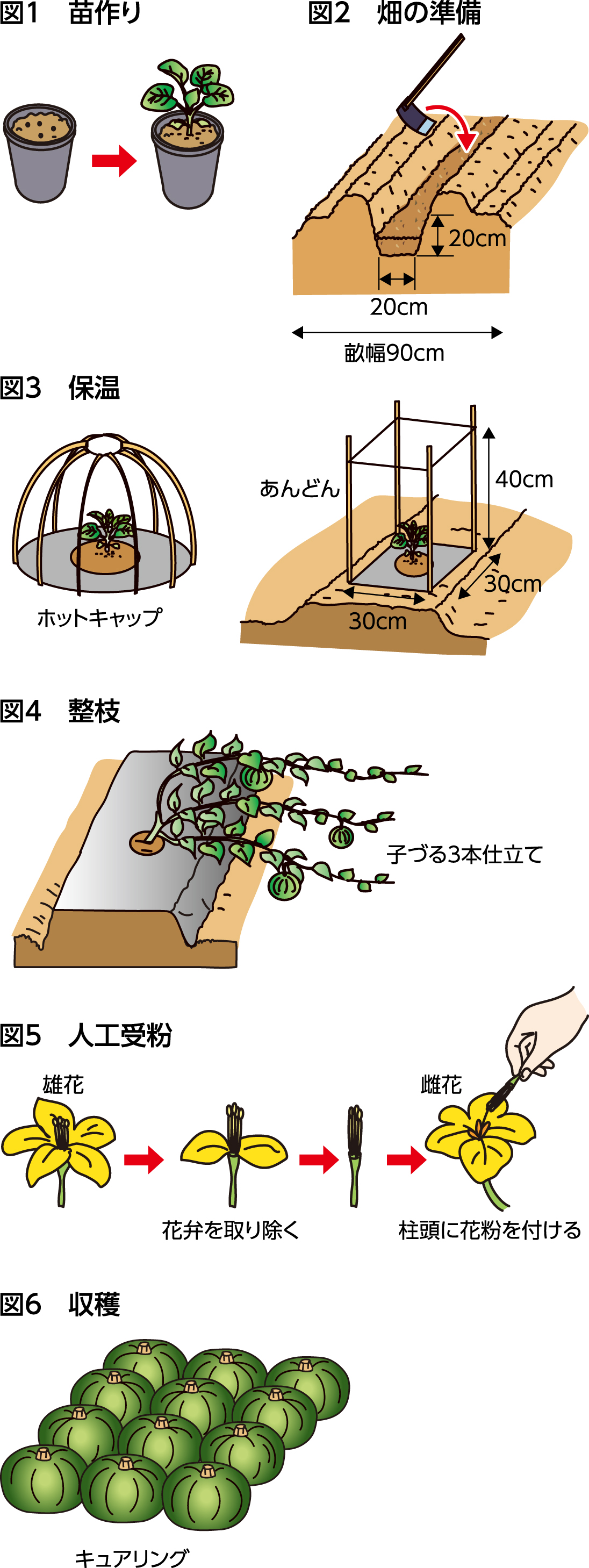 図1　苗作り

図2　畑の準備

20cm

20cm

畝幅90cm

図3　保温

ホットキャップ

あんどん

40cm

30cm

30cm

図4　整枝

子づる3本仕立て

図5　人工受粉

雄花

花弁を取り除く

雌花

柱頭に花粉を付ける

図6　収穫

キュアリング