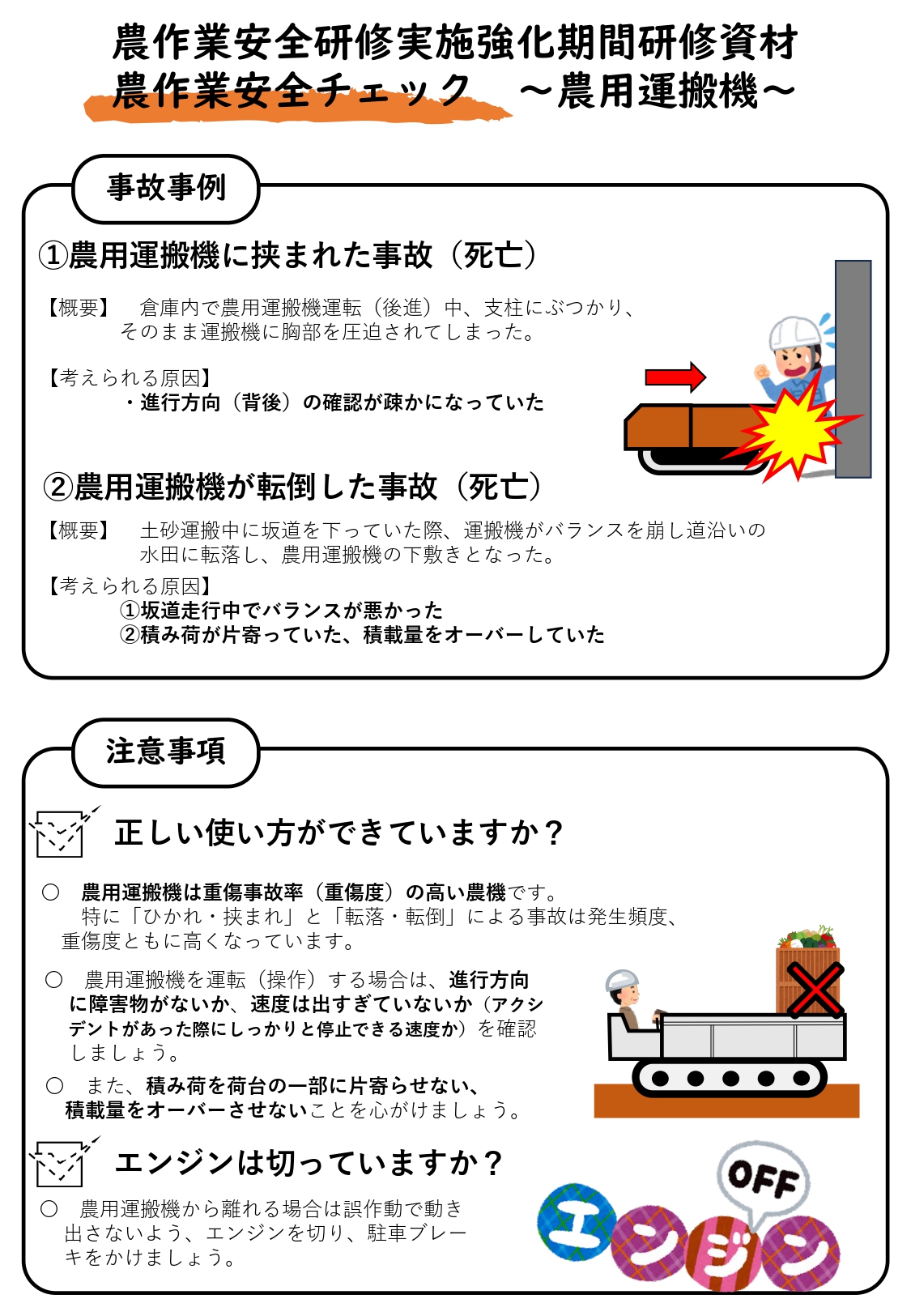 農作業安全研修実施強化期間研修資材
農作業安全チェック　～農用運搬機～

事故事例

①農用運搬機に挟まれた事故（死亡）

【概要】　倉庫内で農用運搬機運転（後進）中、支柱にぶつかり、そのまま運搬機に胸部を圧迫されてしまった。

【考えられる原因】
・進行方向（背後）の確認が疎かになっていた

②農用運搬機が転倒した事故（死亡）

【概要】　土砂運搬中に坂道を下っていた際、運搬機がバランスを崩し道沿いの水田に転落し、農用運搬機の下敷きとなった。

【考えられる原因】
①坂道走行中でバランスが悪かった
②積み荷が片寄っていた、積載量をオーバーしていた

注意事項

正しい使い方ができていますか？

○　農用運搬機は重傷事故率（重傷度）の高い農機です。
特に「ひかれ・挟まれ」と「転落・転倒」による事故は発生頻度、重傷度ともに高くなっています。

○　農用運搬機を運転（操作）する場合は、進行方向に障害物がないか、速度は出すぎていないか（アクシデントがあった際にしっかりと停止できる速度か）を確認しましょう。

○　また、積み荷を荷台の一部に片寄らせない、積載量をオーバーさせないことを心がけましょう。

エンジンは切っていますか？

○　農用運搬機から離れる場合は誤作動で動き出さないよう、エンジンを切り、駐車ブレーキをかけましょう。

OFF
エンジン